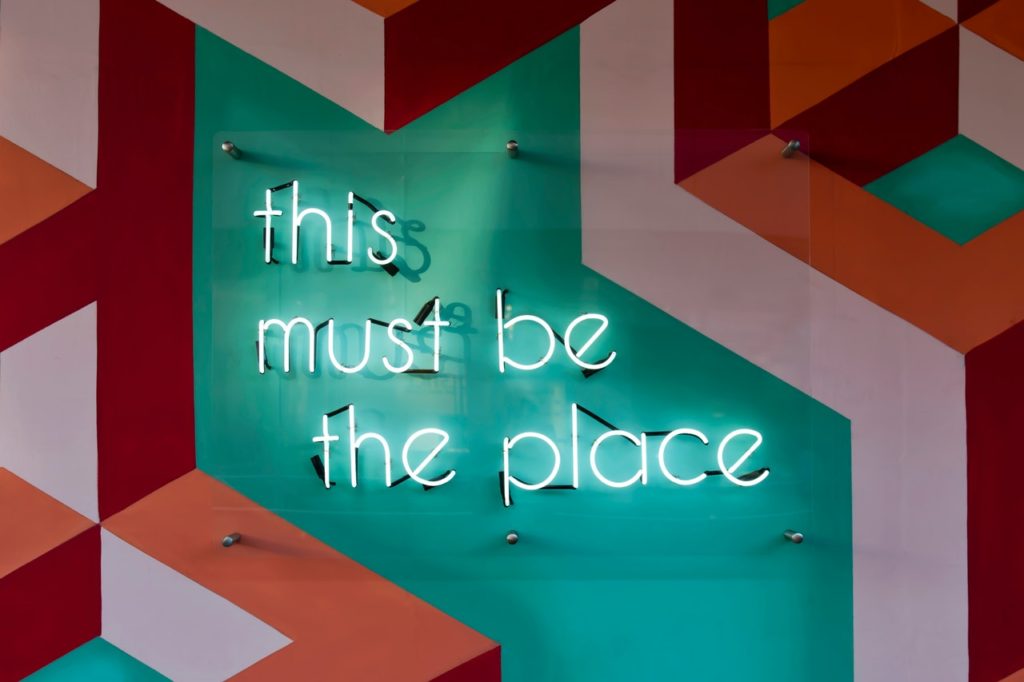 this
must be
the place